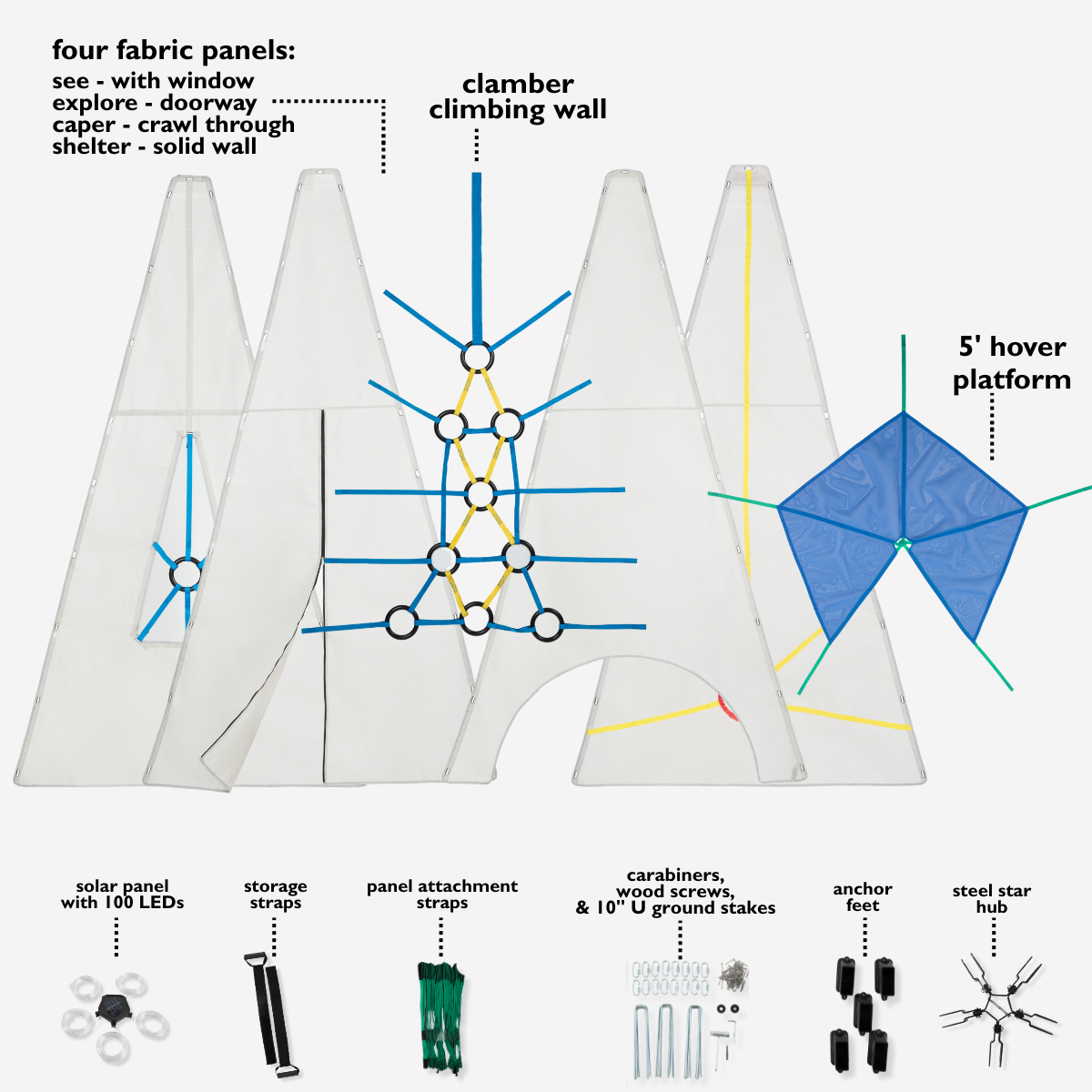 four fabric panels:
see - with window
explore - doorway
caper - crawl through
shelter - solid wall

clamber
climbing wall

5' hover
platform

solar panel
with 100 LEDs

storage
straps

panel attachment
straps

carabiners,
wood screws,
& 10" U ground stakes

anchor
feet

steel star
hub